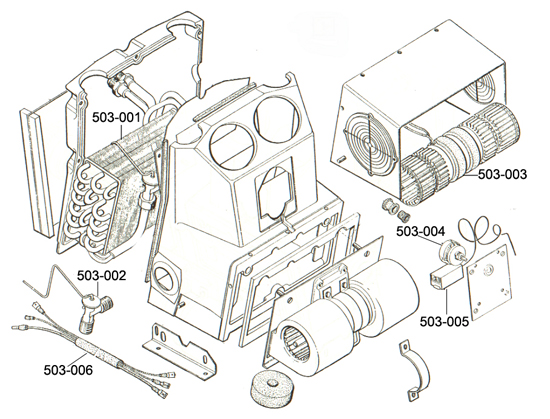 503-001
503-003
503-004
503-002
503-005
503-006