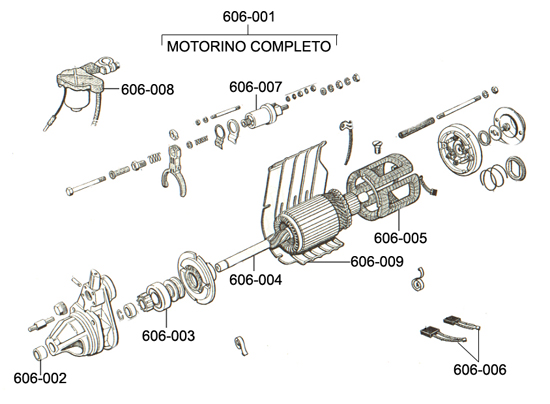 606-001
MOTORINO COMPLETO

606-008
606-007
606-005
606-009
606-004
606-003
606-002
606-006