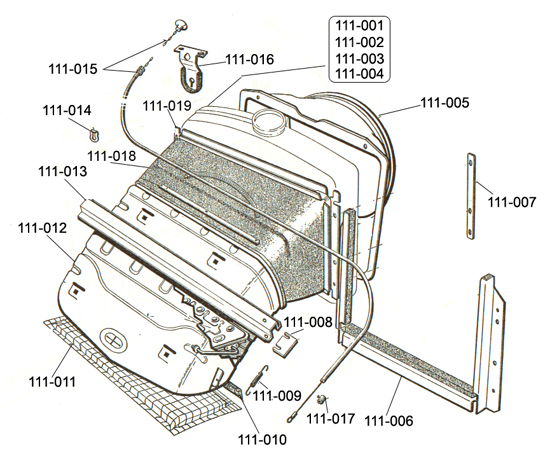 111-001
111-002
111-003
111-004

111-015

111-016

111-014

111-019

111-005

111-018

111-013

111-007

111-012

111-008

111-011

111-009

111-017

111-006

111-010